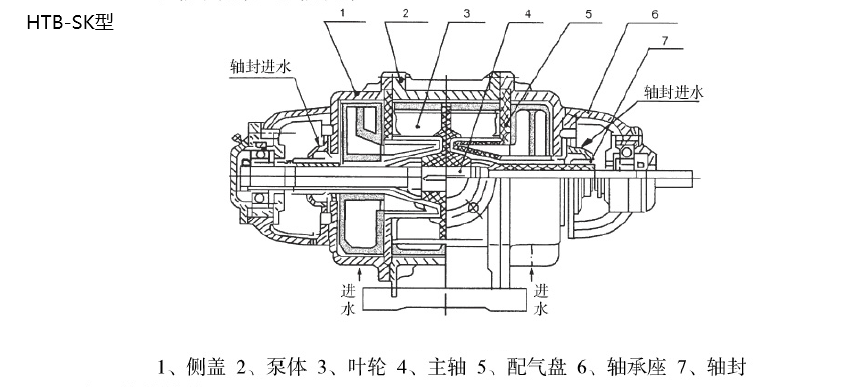 HTB-SK型

1
2
3
4
5
6
7
轴封进水
轴封进水
进水
进水

1、侧盖 2、泵体 3、叶轮 4、主轴 5、配气盘 6、轴承座 7、轴封